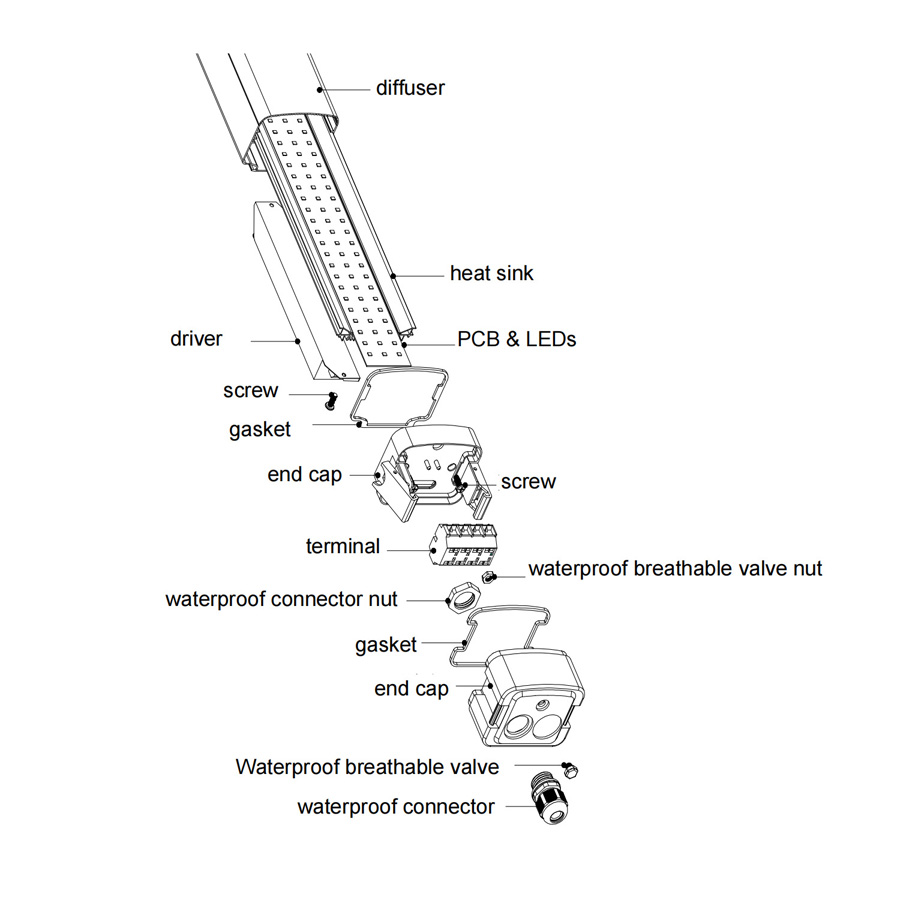 diffuser

heat sink

driver

PCB & LEDs

screw

gasket

end cap

screw

terminal

waterproof breathable valve nut

waterproof connector nut

gasket

end cap

Waterproof breathable valve

waterproof connector